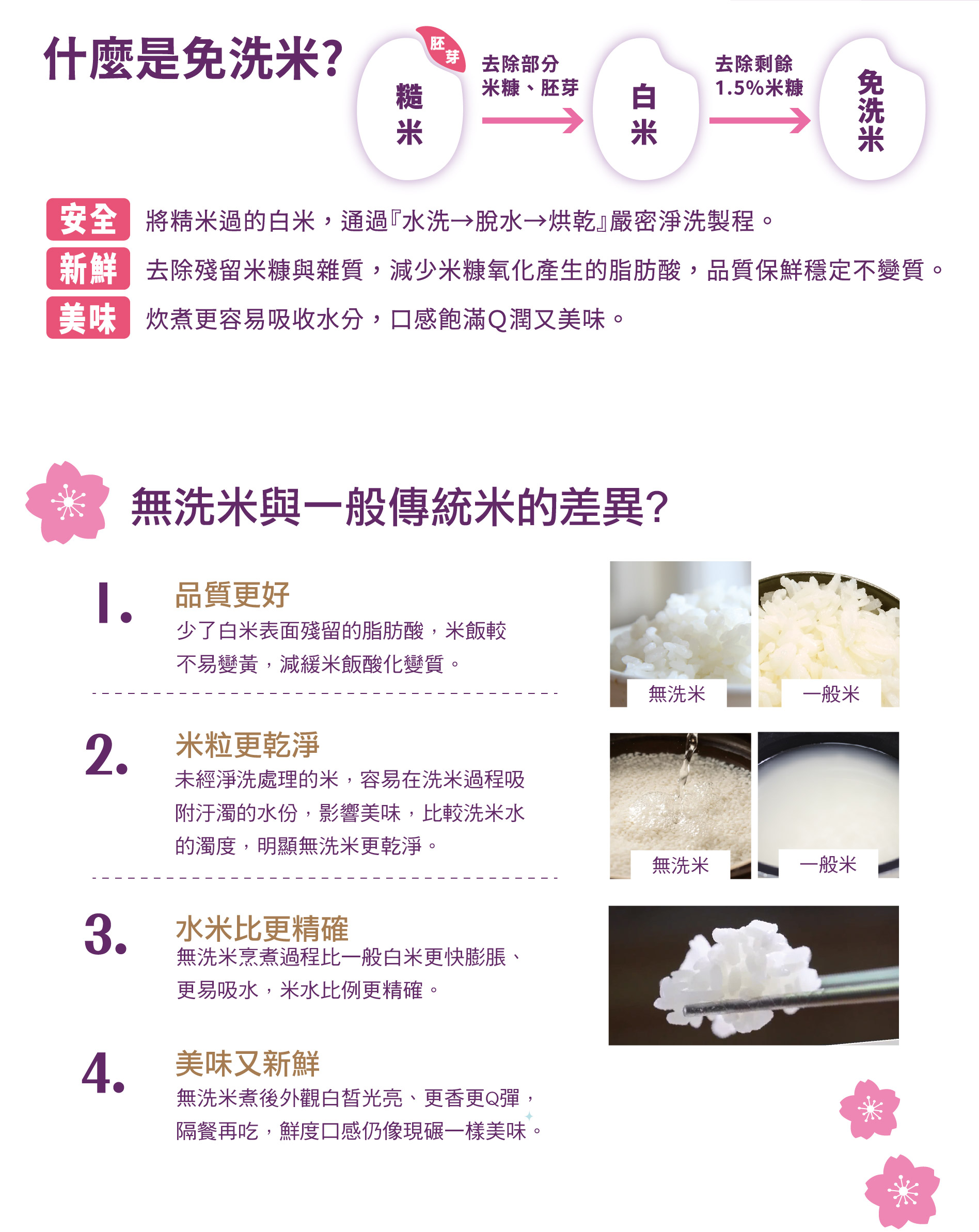 什麼是免洗米?

胚芽

糙米

去除部分米糠、胚芽

白米

去除剩餘1.5%米糠

免洗米

安全 將精米過的白米，通過『水洗→脫水→烘乾』嚴密淨洗製程。

新鮮 去除殘留米糠與雜質，減少米糠氧化產生的脂肪酸，品質保鮮穩定不變質。

美味 炊煮更容易吸收水分，口感飽滿Q潤又美味。

無洗米與一般傳統米的差異?

1. 品質更好
少了白米表面殘留的脂肪酸，米飯較不易變黃，減緩米飯酸化變質。

無洗米 一般米

2. 米粒更乾淨
未經淨洗處理的米，容易在洗米過程吸附汙濁的水份，影響美味，比較洗米水的濁度，明顯無洗米更乾淨。

無洗米 一般米

3. 水米比更精確
無洗米烹煮過程比一般白米更快膨脹、更易吸水，米水比例更精確。

4. 美味又新鮮
無洗米煮後外觀白皙光亮、更香更Q彈，隔餐再吃，鮮度口感仍像現碾一樣美味。